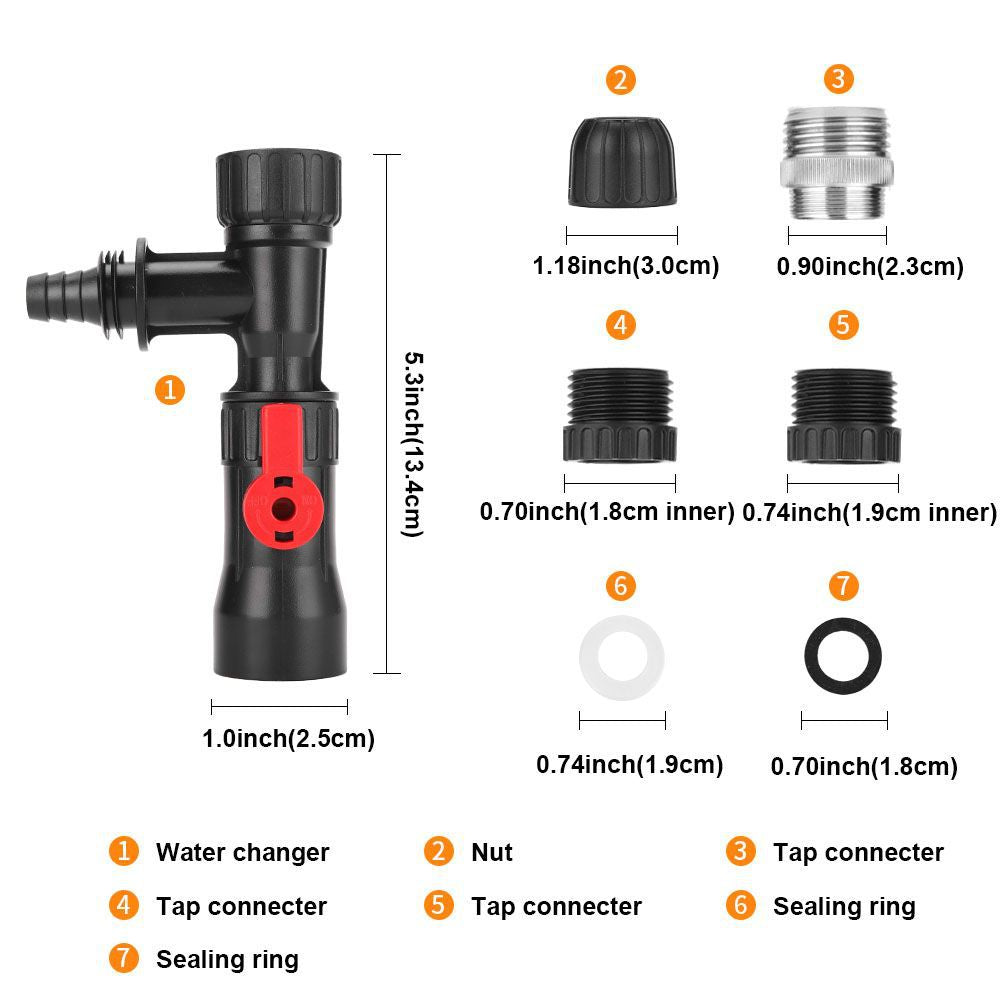 1

5.3inch(13.4cm)

1.0inch(2.5cm)

2

1.18inch(3.0cm)

3

0.90inch(2.3cm)

4

0.70inch(1.8cm inner)

5

0.74inch(1.9cm inner)

6

0.74inch(1.9cm)

7

0.70inch(1.8cm)

1 Water changer
2 Nut
3 Tap connecter
4 Tap connecter
5 Tap connecter
6 Sealing ring
7 Sealing ring