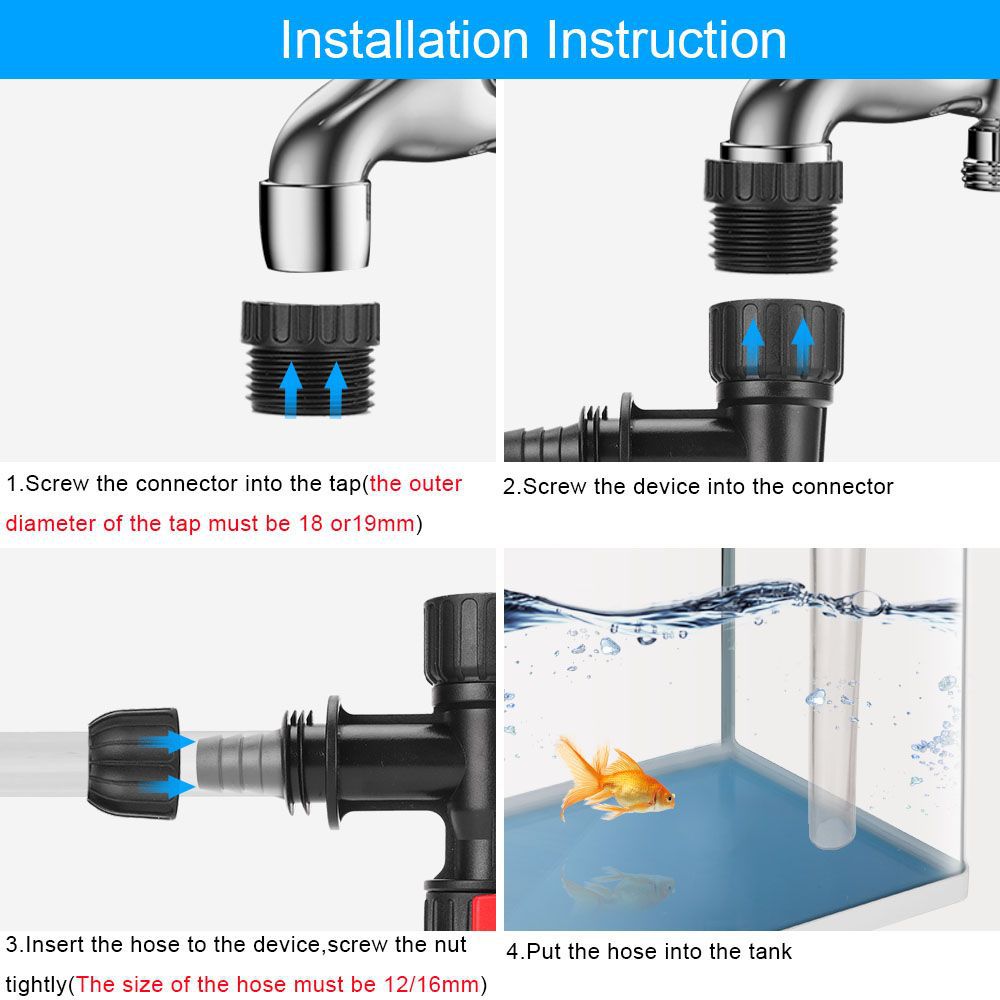 Installation Instruction

1.Screw the connector into the tap(the outer diameter of the tap must be 18 or19mm)

2.Screw the device into the connector

3.Insert the hose to the device,screw the nut tightly(The size of the hose must be 12/16mm)

4.Put the hose into the tank