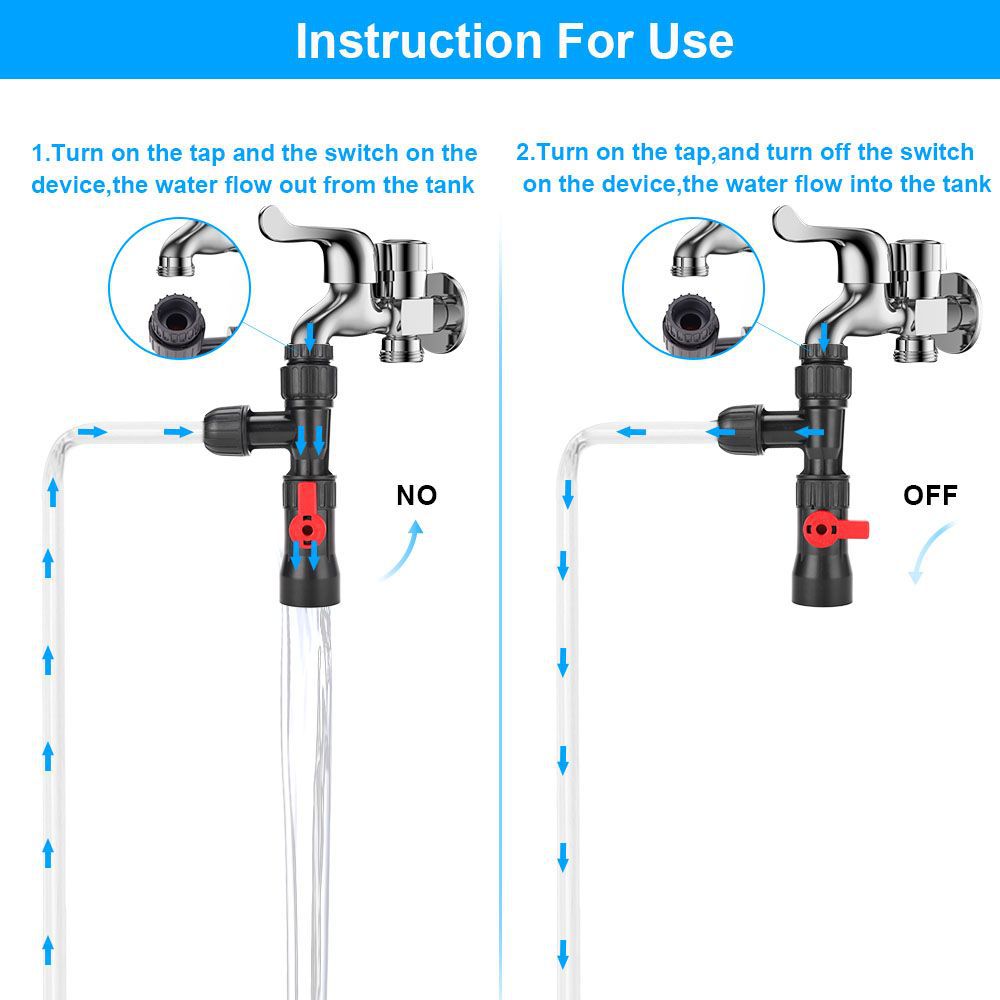 Instruction For Use

1.Turn on the tap and the switch on the device,the water flow out from the tank

NO

2.Turn on the tap,and turn off the switch on the device,the water flow into the tank

OFF